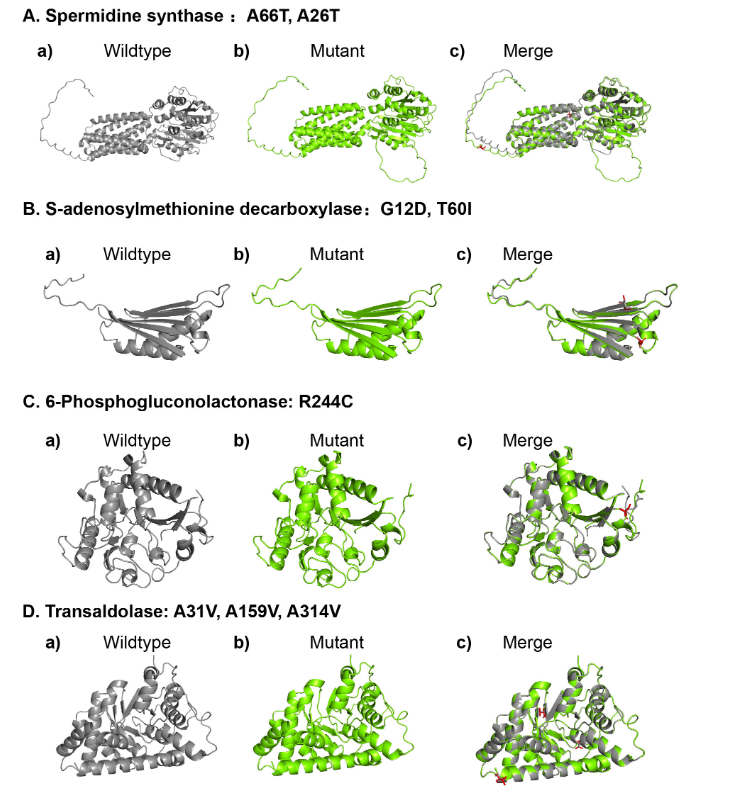 A. Spermidine synthase ： A66T, A26T

a) Wildtype

b) Mutant

c) Merge

B. S-adenosylmethionine decarboxylase：G12D, T60I

a) Wildtype

b) Mutant

c) Merge

C. 6-Phosphogluconolactonase: R244C

a) Wildtype

b) Mutant

c) Merge

D. Transaldolase: A31V, A159V, A314V

a) Wildtype

b) Mutant

c) Merge